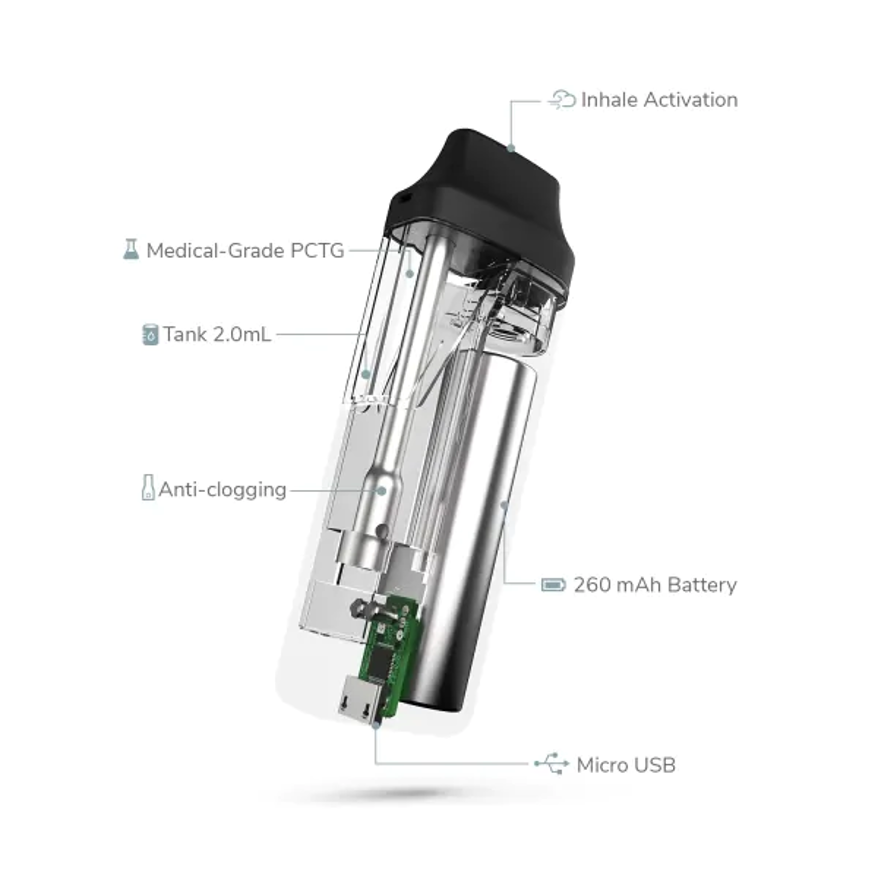 Inhale Activation

Medical-Grade PCTG

Tank 2.0mL

Anti-clogging

260 mAh Battery

Micro USB